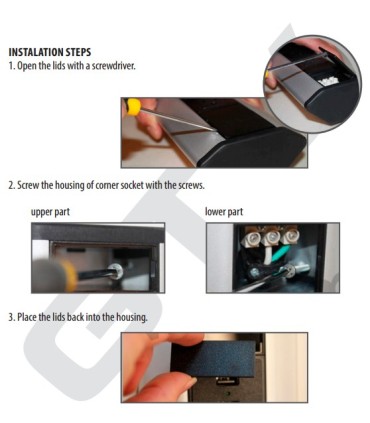 INSTALATION STEPS
1. Open the lids with a screwdriver.

2. Screw the housing of corner socket with the screws.

upper part

lower part

3. Place the lids back into the housing.